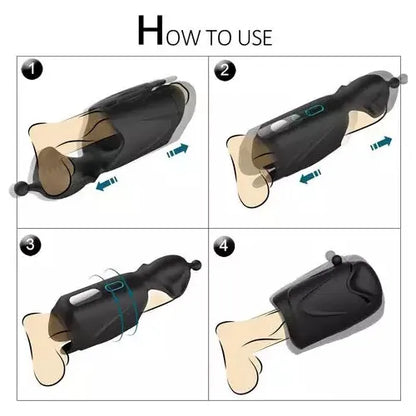 HOW TO USE

1

2

3

4