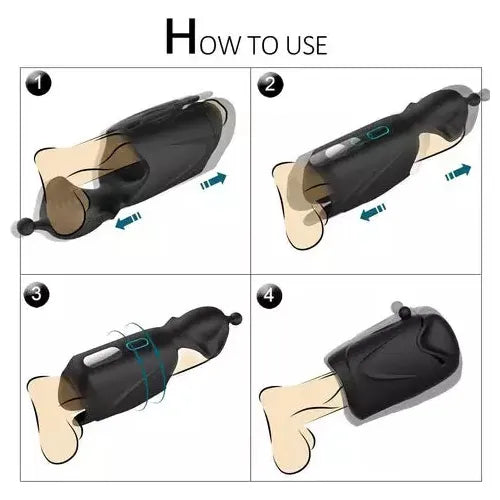 HOW TO USE

1

2

3

4