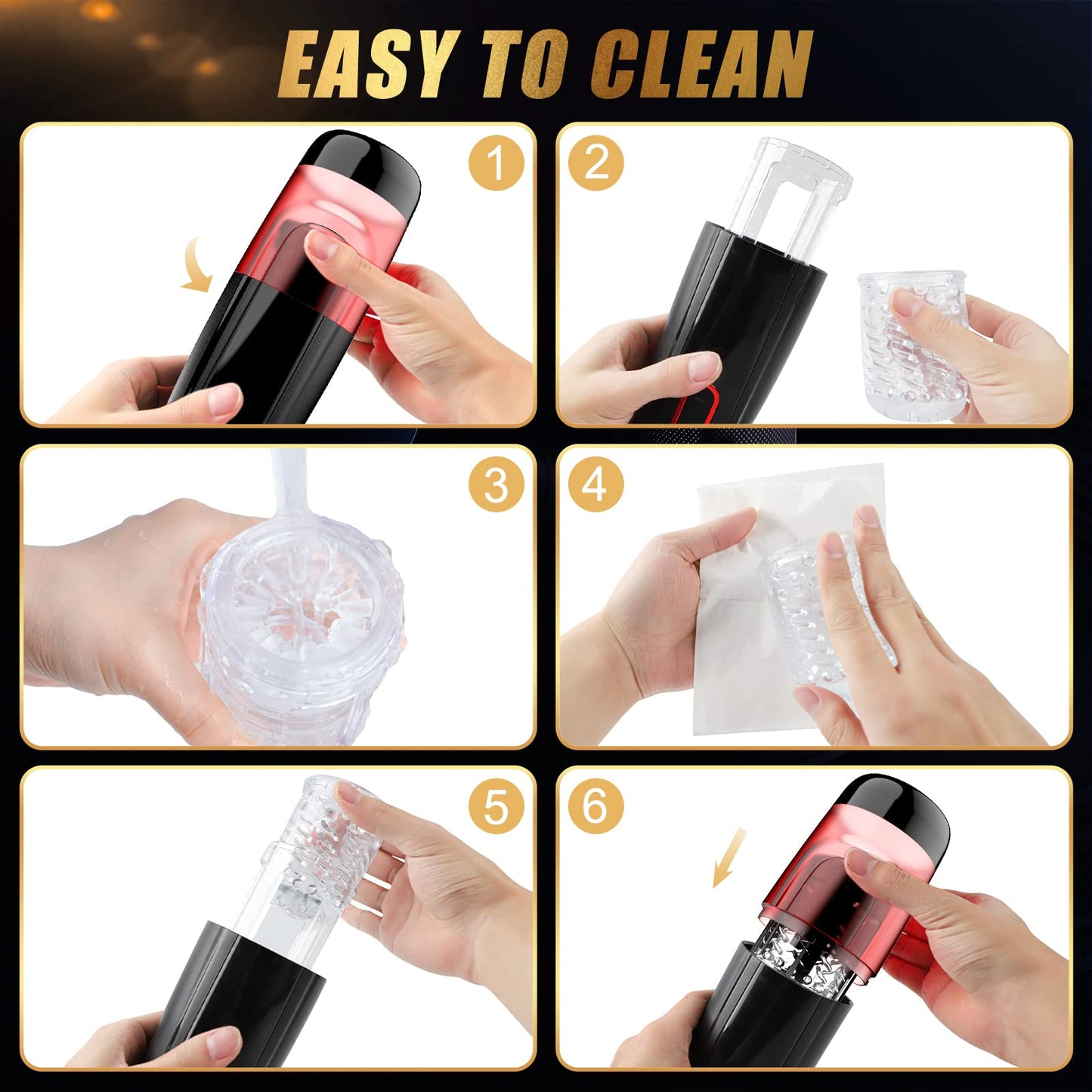 EASY TO CLEAN

1

2

3

4

5

6