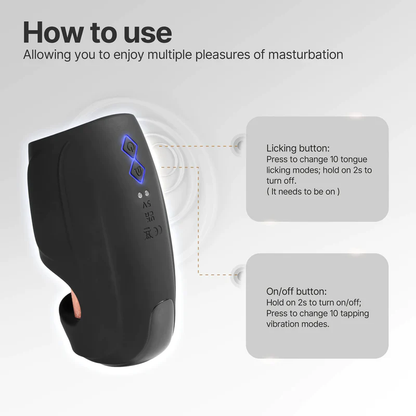 How to use
Allowing you to enjoy multiple pleasures of masturbation

5V

Licking button:
Press to change 10 tongue licking modes; hold on 2s to turn off.
( It needs to be on )

On/off button:
Hold on 2s to turn on/off;
Press to change 10 tapping vibration modes.